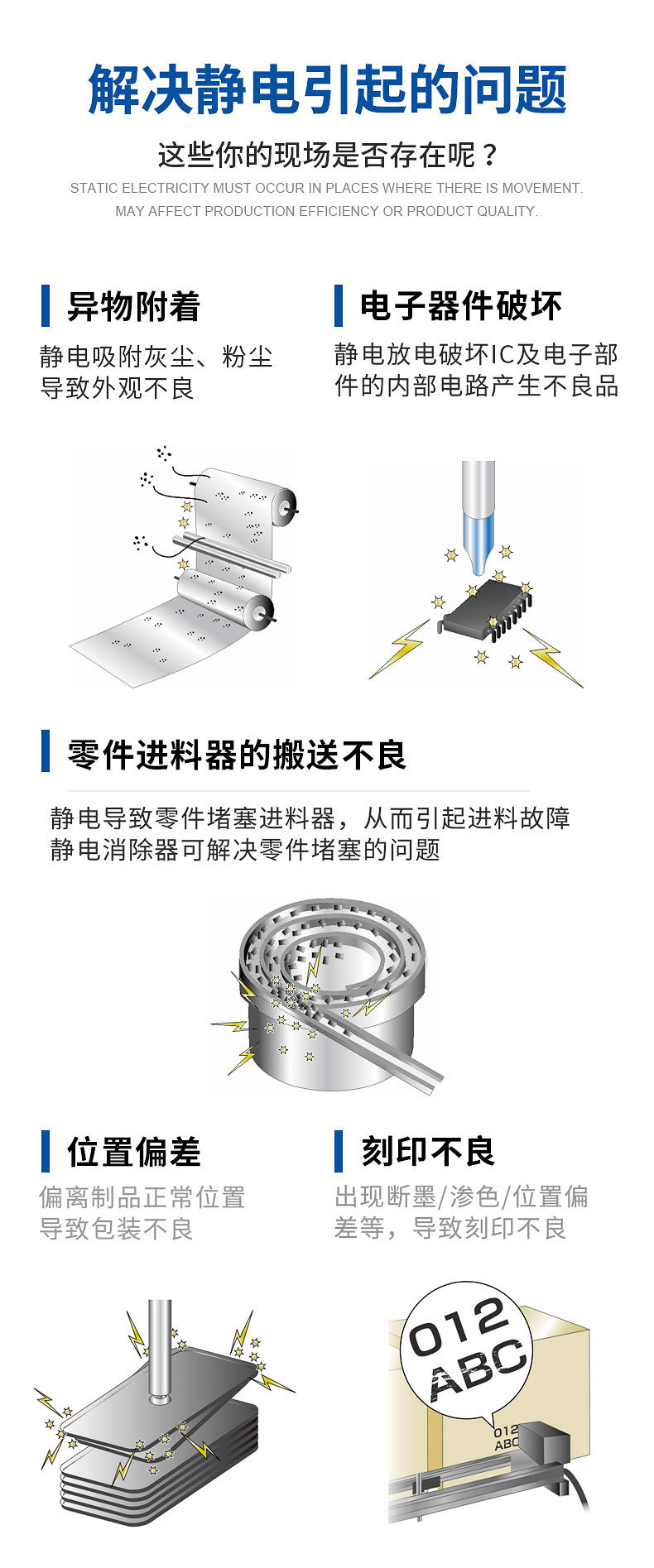 解决静电引起的问题

这些你的现场是否存在呢？

STATIC ELECTRICITY MUST OCCUR IN PLACES WHERE THERE IS MOVEMENT.
MAY AFFECT PRODUCTION EFFICIENCY OR PRODUCT QUALITY.

异物附着

静电吸附灰尘、粉尘导致外观不良

电子器件破坏

静电放电破坏IC及电子部件的内部电路产生不良品

零件进料器的搬送不良

静电导致零件堵塞进料器，从而引起进料故障
静电消除器可解决零件堵塞的问题

位置偏差

偏离制品正常位置导致包装不良

刻印不良

出现断墨/渗色/位置偏差等，导致刻印不良

012
ABC

012
ABC